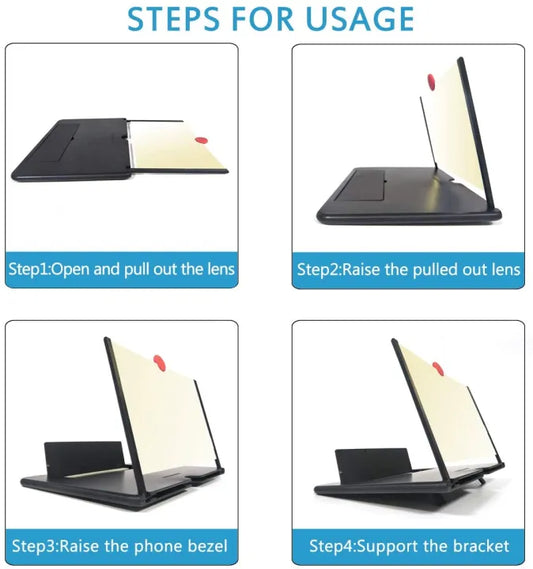 STEPS FOR USAGE

Step1:Open and pull out the lens

Step2:Raise the pulled out lens

Step3:Raise the phone bezel

Step4:Support the bracket